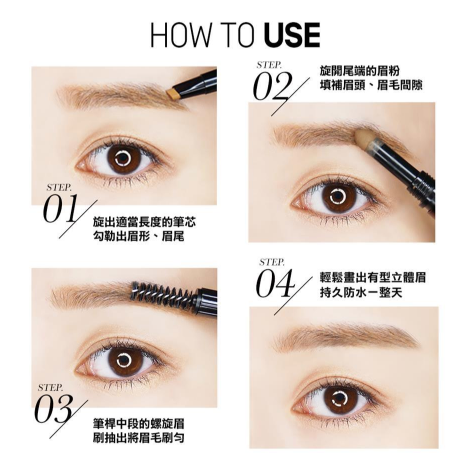 HOW TO USE

STEP.
01
旋出適當長度的筆芯
勾勒出眉形、眉尾

STEP.
02
旋開尾端的眉粉
填補眉頭、眉毛間隙

STEP.
03
筆桿中段的螺旋眉
刷抽出將眉毛刷勻

STEP.
04
輕鬆畫出有型立體眉
持久防水一整天